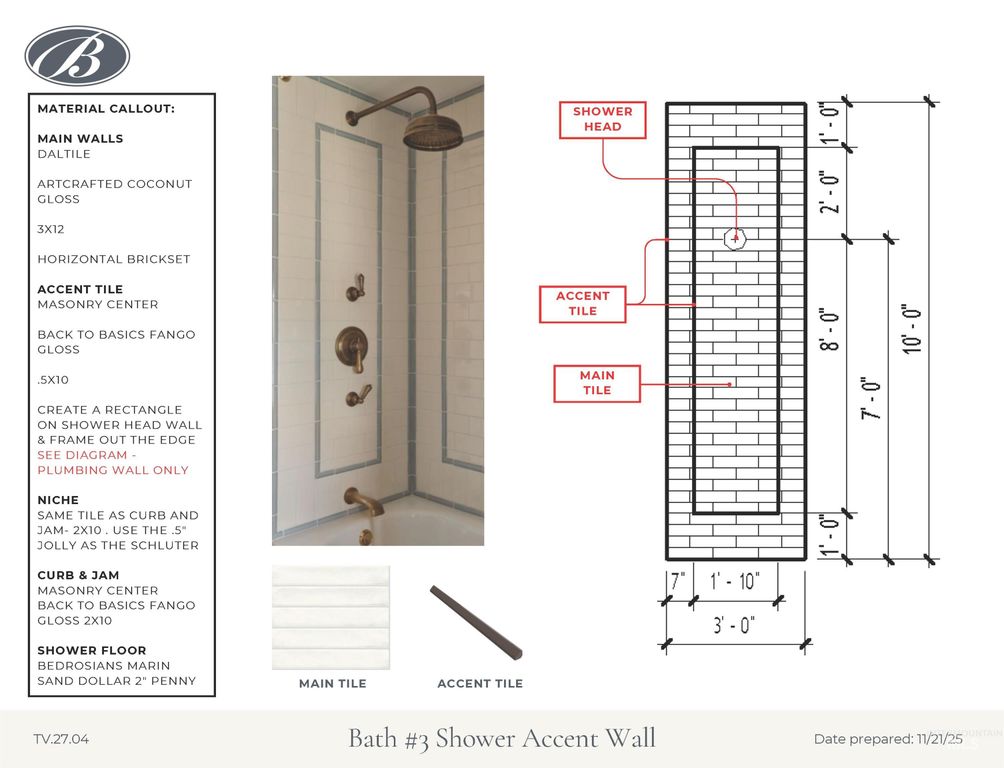 B

MATERIAL CALLOUT:

MAIN WALLS
DALTILE

ARTCRAFTED COCONUT GLOSS

3X12

HORIZONTAL BRICKSET

ACCENT TILE
MASONRY CENTER

BACK TO BASICS FANGO GLOSS

.5X10

CREATE A RECTANGLE ON SHOWER HEAD WALL & FRAME OUT THE EDGE SEE DIAGRAM - PLUMBING WALL ONLY

NICHE
SAME TILE AS CURB AND JAM- 2X10 . USE THE .5" JOLLY AS THE SCHLUTER

CURB & JAM
MASONRY CENTER
BACK TO BASICS FANGO GLOSS 2X10

SHOWER FLOOR
BEDROSIANS MARIN SAND DOLLAR 2" PENNY

MAIN TILE

ACCENT TILE

SHOWER HEAD

ACCENT TILE

MAIN TILE

1' - 0"

2' - 0"

8' - 0"

7' - 0"

10' - 0"

1' - 0"

7"

1' - 10"

3' - 0"

TV.27.04

Bath #3 Shower Accent Wall

Date prepared: 11/21/25