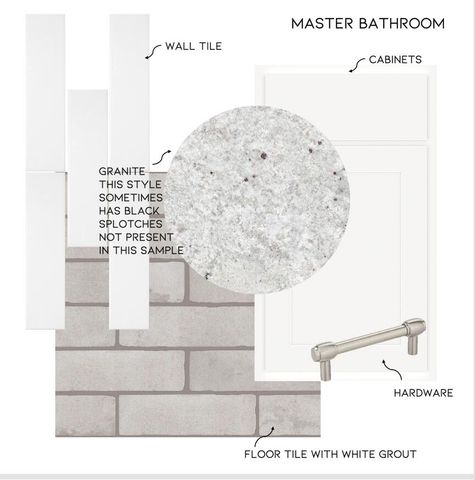 MASTER BATHROOM

WALL TILE

CABINETS

GRANITE
THIS STYLE SOMETIMES HAS BLACK SPLOTCHES NOT PRESENT IN THIS SAMPLE

HARDWARE

FLOOR TILE WITH WHITE GROUT